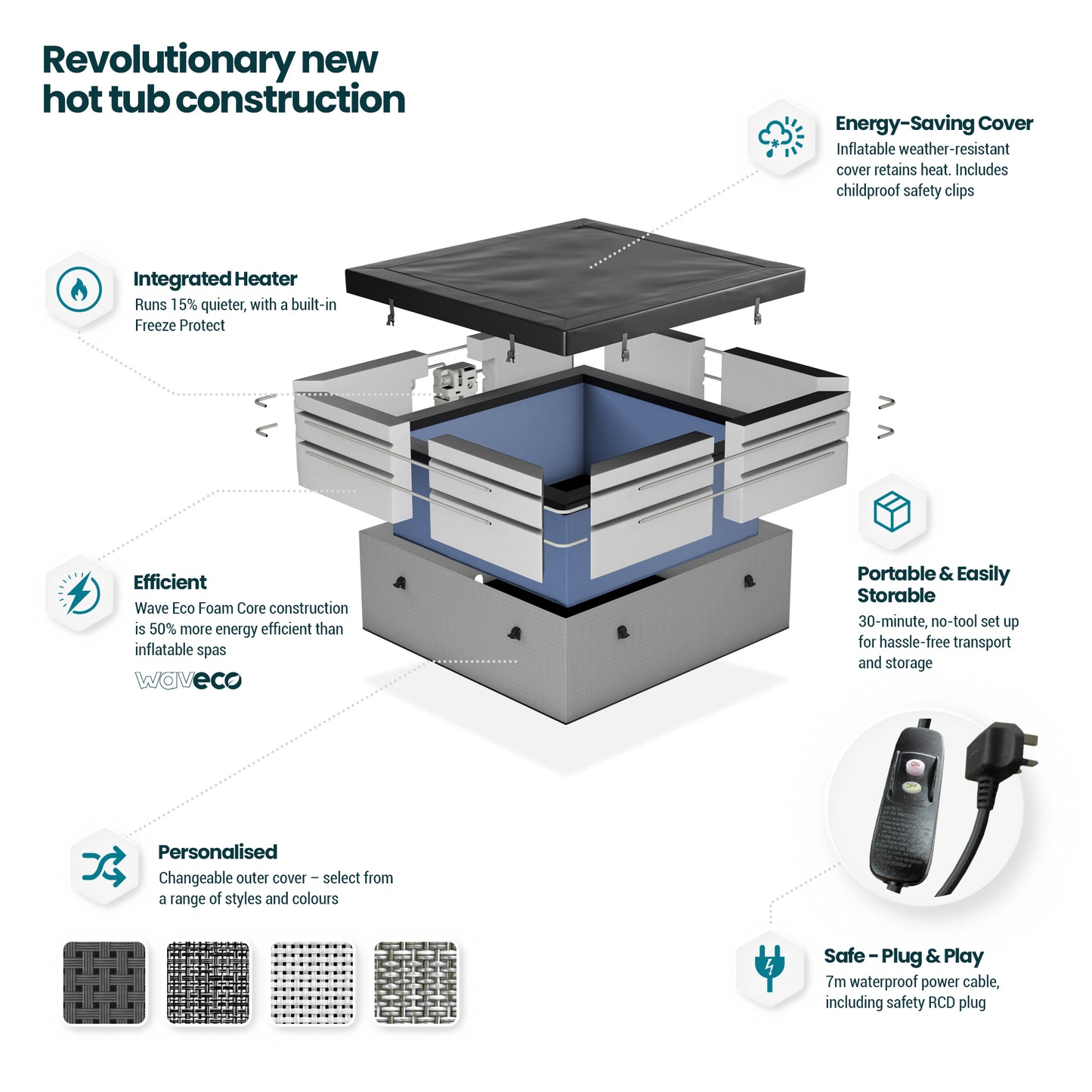 Revolutionary new hot tub construction

Energy-Saving Cover
Inflatable weather-resistant cover retains heat. Includes childproof safety clips

Integrated Heater
Runs 15% quieter, with a built-in Freeze Protect

Efficient
Wave Eco Foam Core construction is 50% more energy efficient than inflatable spas

waveco

Portable & Easily Storable
30-minute, no-tool set up for hassle-free transport and storage

ON
OFF

Personalised
Changeable outer cover – select from a range of styles and colours

Safe - Plug & Play
7m waterproof power cable, including safety RCD plug